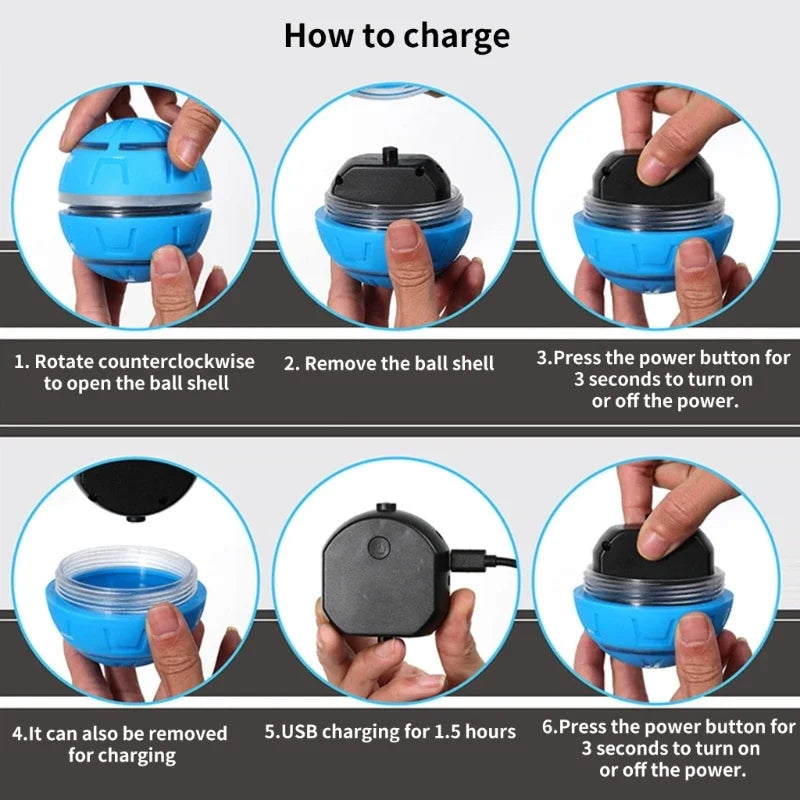 How to charge

1. Rotate counterclockwise to open the ball shell

2. Remove the ball shell

3.Press the power button for 3 seconds to turn on or off the power.

4.It can also be removed for charging

5.USB charging for 1.5 hours

6.Press the power button for 3 seconds to turn on or off the power.